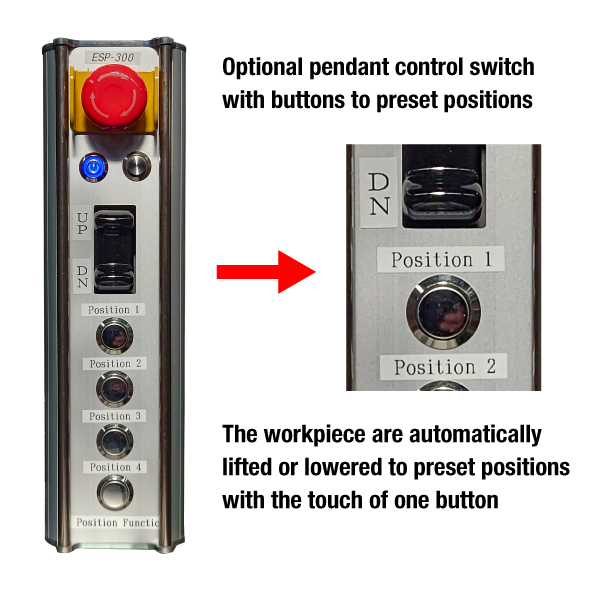 ESP-300

UP

DN

Position 1

Position 2

Position 3

Position 4

Position Functic

Optional pendant control switch with buttons to preset positions

DN

Position 1

Position 2

The workpiece are automatically lifted or lowered to preset positions with the touch of one button